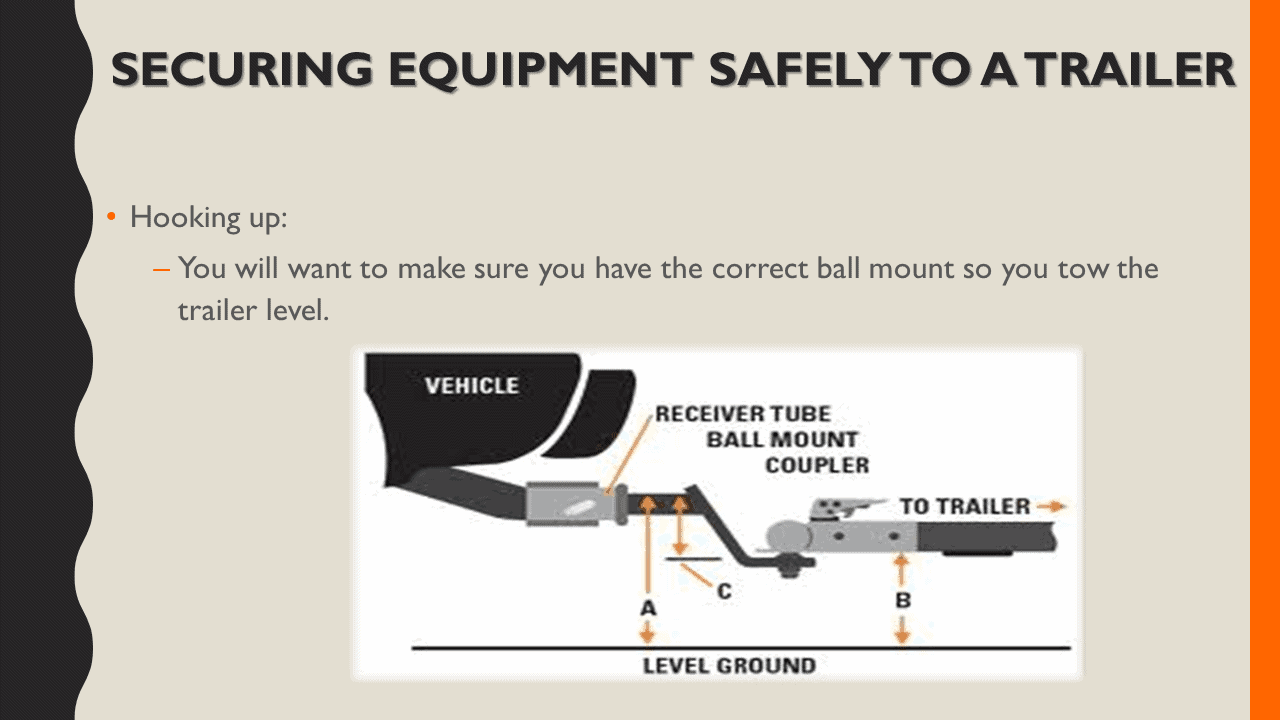 SECURING EQUIPMENT SAFELY TO A TRAILER

• Hooking up:

– You will want to make sure you have the correct ball mount so you tow the trailer level.

VEHICLE

RECEIVER TUBE

BALL MOUNT

COUPLER

TO TRAILER

C

A

B

LEVEL GROUND